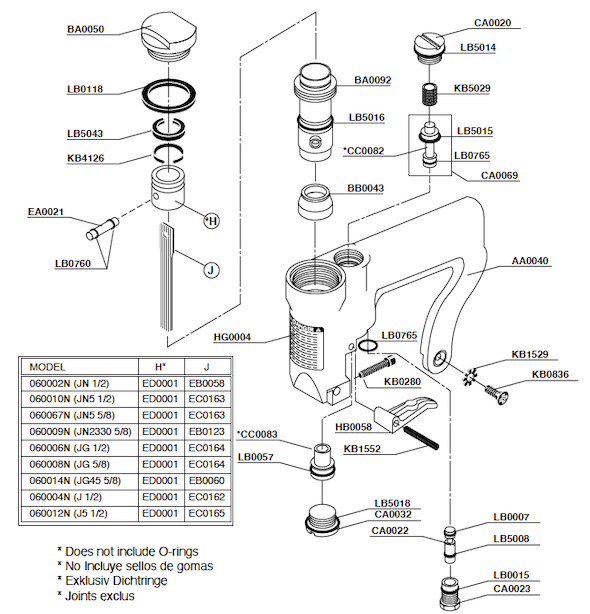 BA0050

LB0118

LB5043

KB4126

EA0021

LB0760

*H

J

BA0092

LB5016

BB0043

CA0020

LB5014

KB5029

LB5015

*CC0082

LB0765

CA0069

AA0040

HG0004

LB0765

KB1529

KB0836

KB0280

HB0058

KB1552

*CC0083

LB0057

LB5018

CA0032

CA0022

LB0007

LB5008

LB0015

CA0023

| MODEL | H* | J |
|---|---|---|
| 060002N (JN 1/2) | ED0001 | EB0058 |
| 060010N (JN5 1/2) | ED0001 | EC0163 |
| 060067N (JN5 5/8) | ED0001 | EC0163 |
| 060009N (JN2330 5/8) | ED0001 | EB0123 |
| 060006N (JG 1/2) | ED0001 | EC0164 |
| 060008N (JG 5/8) | ED0001 | EC0164 |
| 060014N (JG45 5/8) | ED0001 | EB0060 |
| 060004N (J 1/2) | ED0001 | EC0162 |
| 060012N (J5 1/2) | ED0001 | EC0165 |

* Does not include O-rings
* No Incluye sellos de gomas
* Exklusiv Dichtringe
* Joints exclus